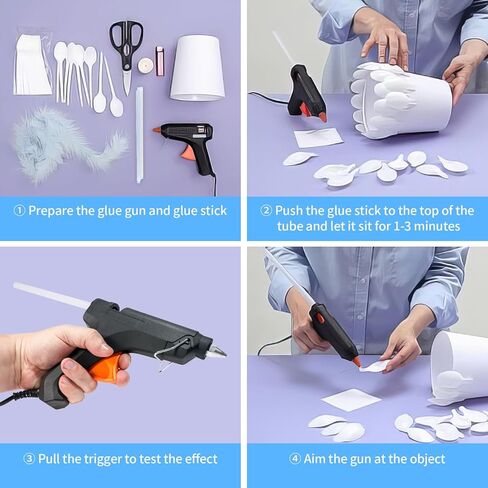 ① Prepare the glue gun and glue stick

② Push the glue stick to the top of the tube and let it sit for 1-3 minutes

③ Pull the trigger to test the effect

④ Aim the gun at the object