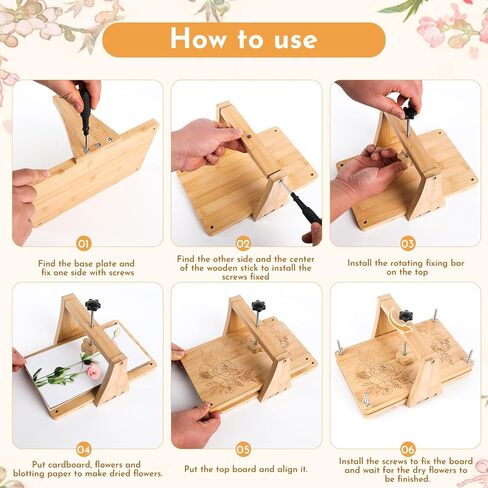 How to use

01

Find the base plate and fix one side with screws

02

Find the other side and the center of the wooden stick to install the screws fixed

03

Install the rotating fixing bar on the top

04

Put cardboard, flowers and blotting paper to make dried flowers.

05

Put the top board and align it.

06

Install the screws to fix the board and wait for the dry flowers to be finished.