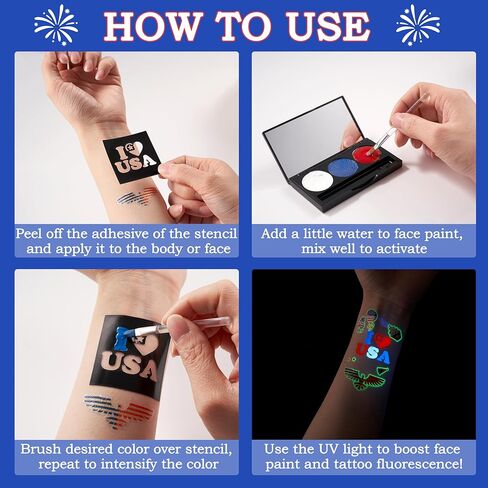 HOW TO USE

I USA

Peel off the adhesive of the stencil and apply it to the body or face

Add a little water to face paint, mix well to activate

I USA

Brush desired color over stencil, repeat to intensify the color

I USA

Use the UV light to boost face paint and tattoo fluorescence!