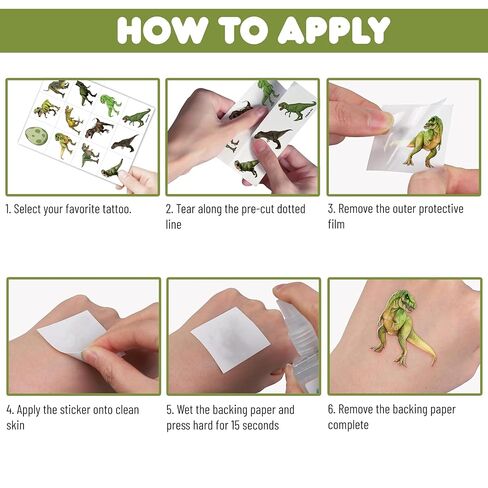 HOW TO APPLY

1. Select your favorite tattoo.

2. Tear along the pre-cut dotted line

3. Remove the outer protective film

4. Apply the sticker onto clean skin

5. Wet the backing paper and press hard for 15 seconds

6. Remove the backing paper complete