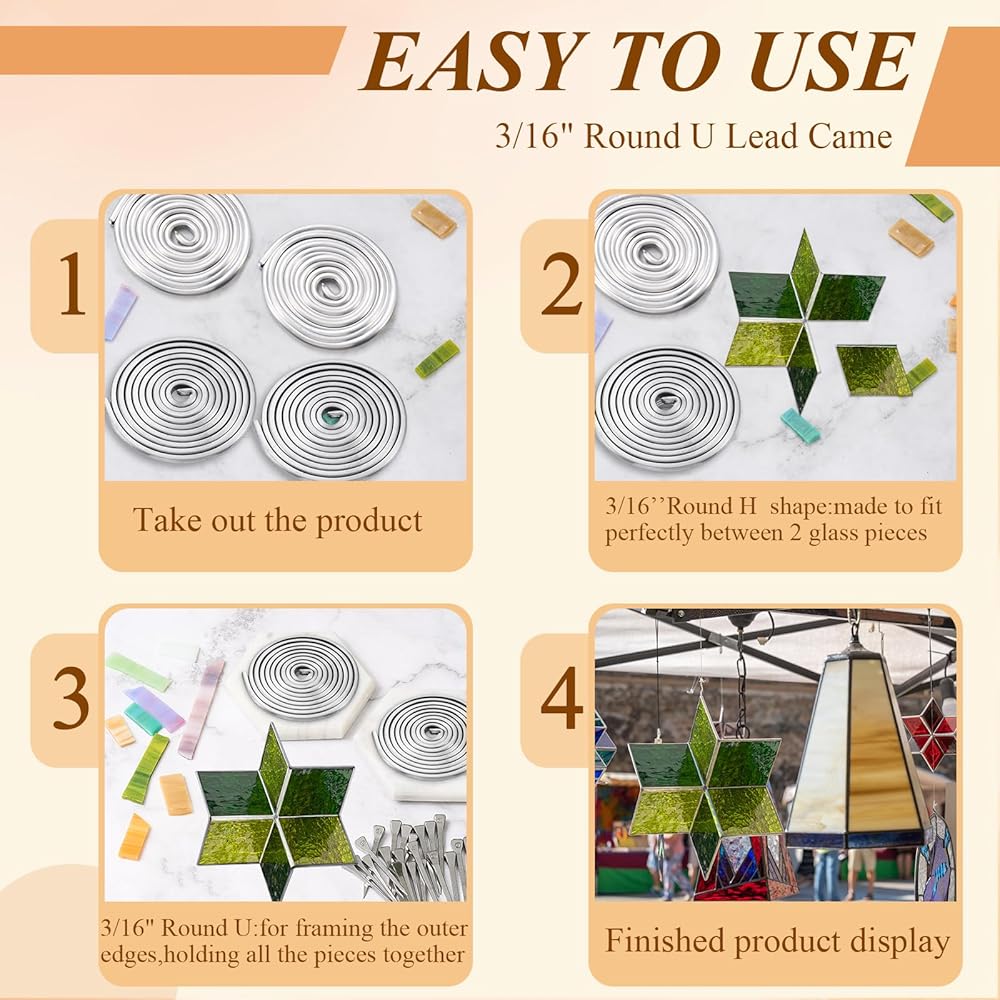 EASY TO USE

3/16" Round U Lead Came

1

Take out the product

2

3/16’’Round H shape:made to fit perfectly between 2 glass pieces

3

3/16" Round U:for framing the outer edges,holding all the pieces together

4

Finished product display