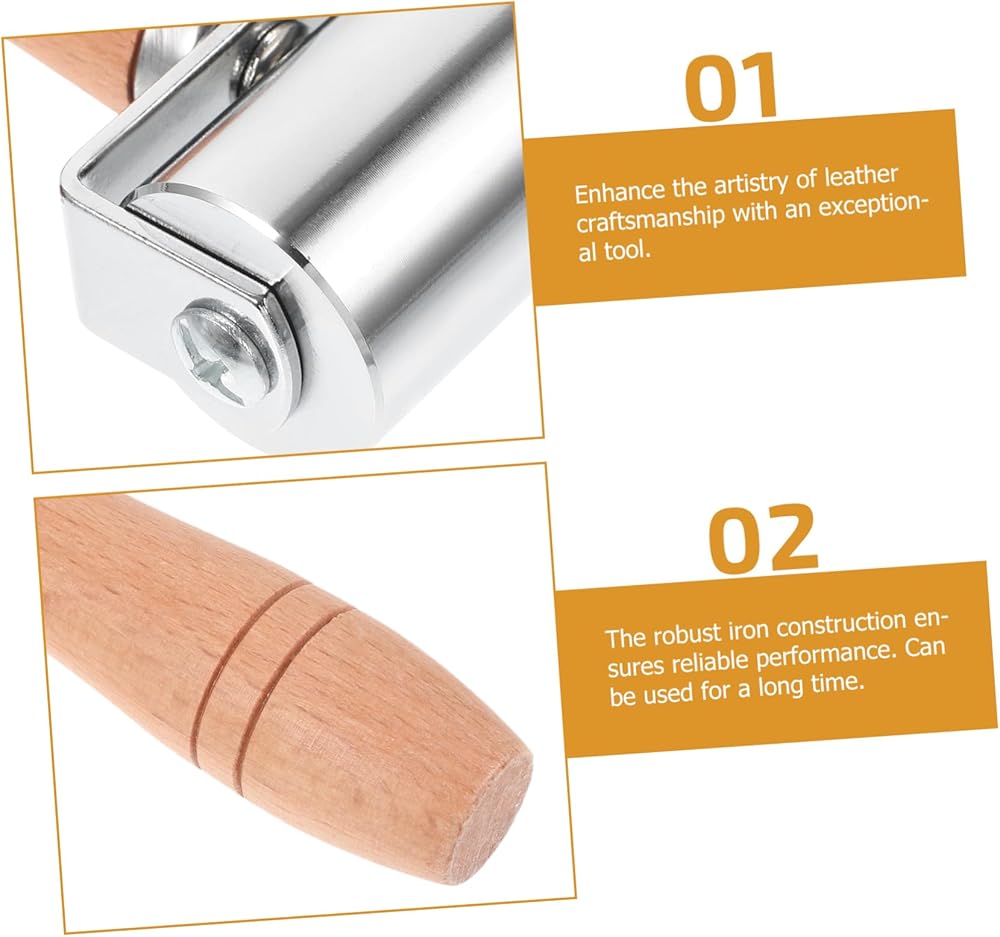 01

Enhance the artistry of leather craftsmanship with an exceptional tool.

02

The robust iron construction ensures reliable performance. Can be used for a long time.