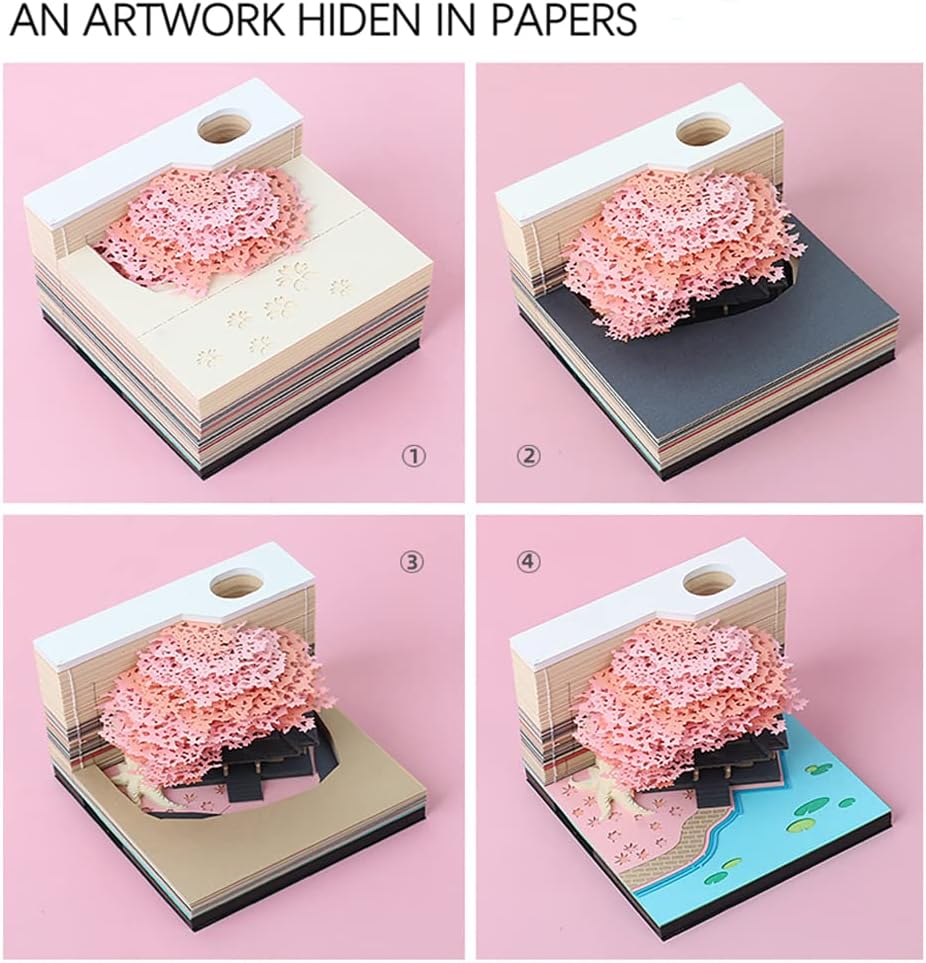 AN ARTWORK HIDEN IN PAPERS

①

②

③

④