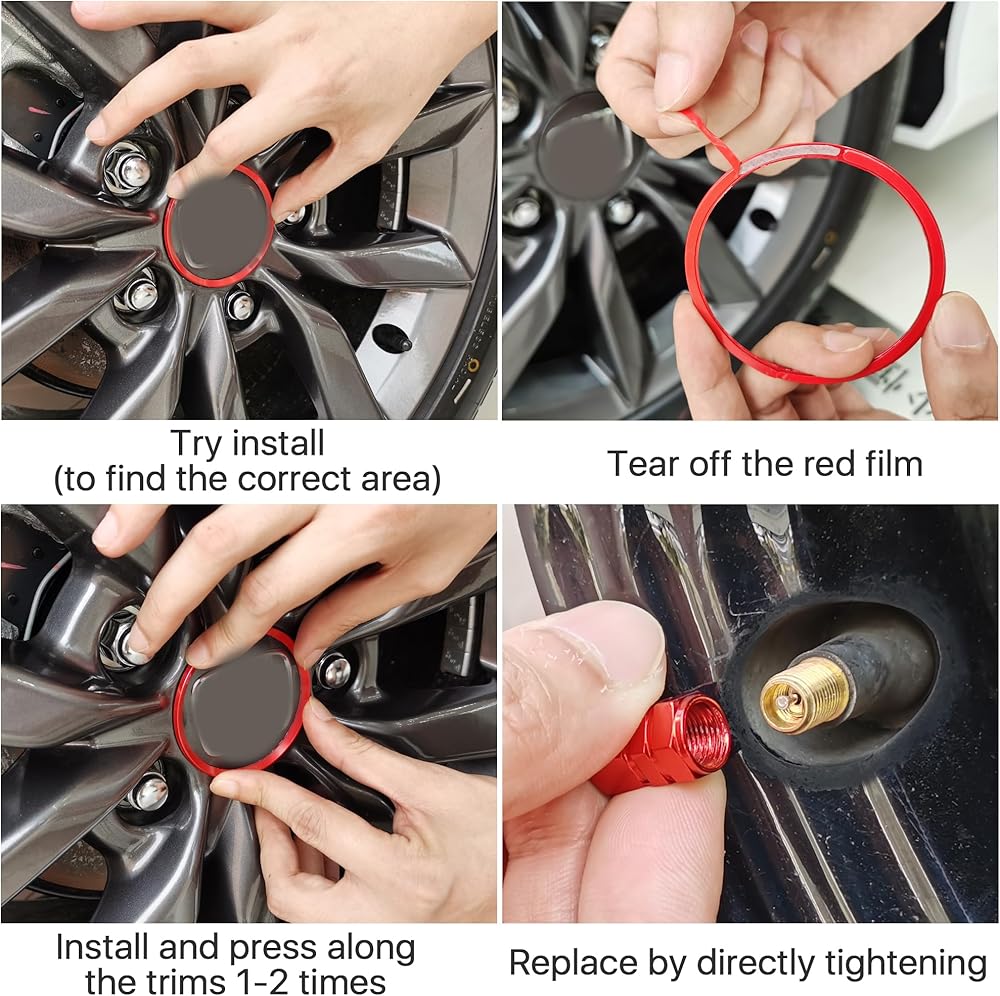 Try install
(to find the correct area)

Tear off the red film

Install and press along the trims 1-2 times

Replace by directly tightening