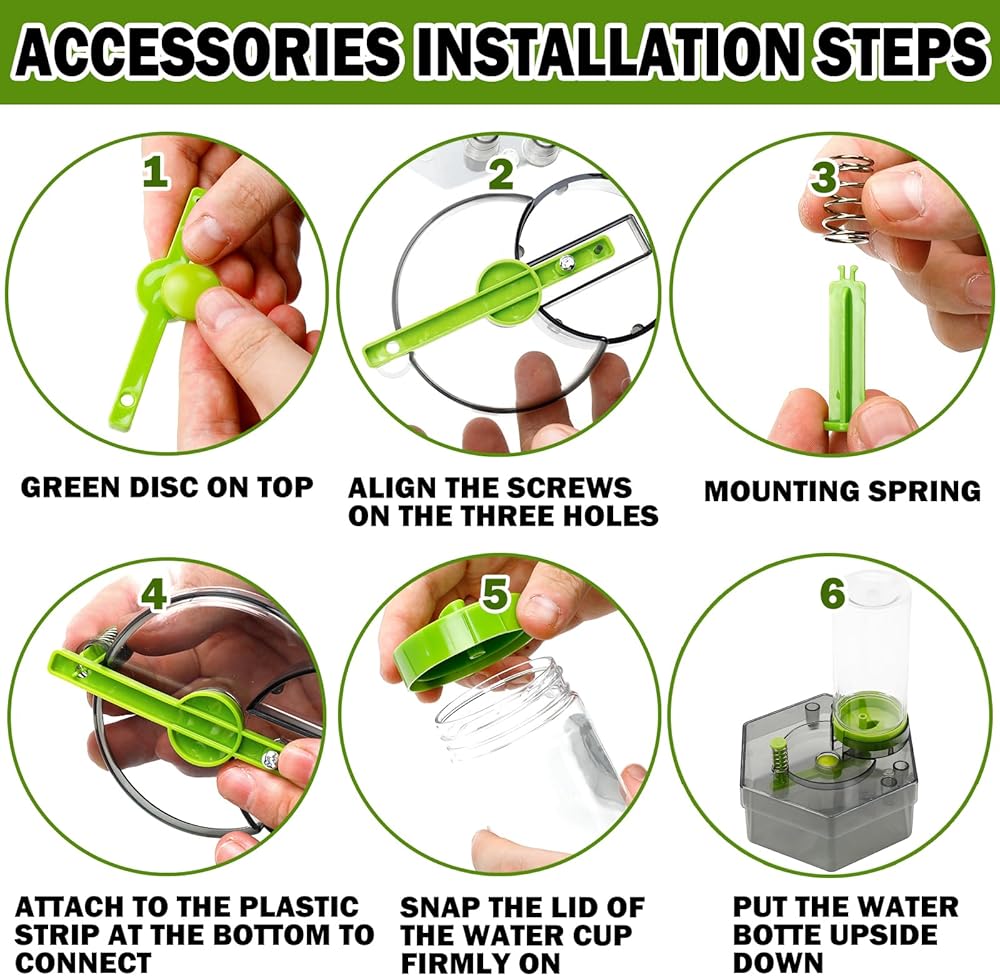 ACCESSORIES INSTALLATION STEPS

1

GREEN DISC ON TOP

2

ALIGN THE SCREWS ON THE THREE HOLES

3

MOUNTING SPRING

4

ATTACH TO THE PLASTIC STRIP AT THE BOTTOM TO CONNECT

5

SNAP THE LID OF THE WATER CUP FIRMLY ON

6

PUT THE WATER BOTTE UPSIDE DOWN