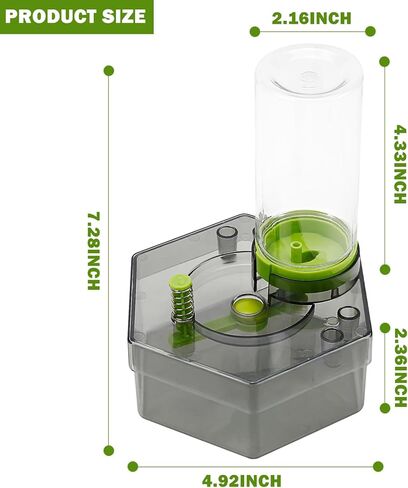 PRODUCT SIZE

2.16INCH

4.33INCH

7.28INCH

2.36INCH

4.92INCH