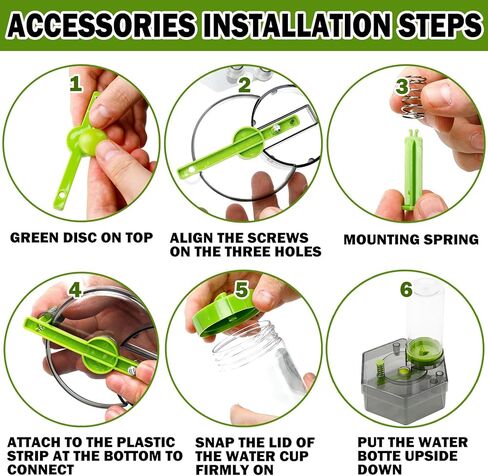 ACCESSORIES INSTALLATION STEPS

1

GREEN DISC ON TOP

2

ALIGN THE SCREWS ON THE THREE HOLES

3

MOUNTING SPRING

4

ATTACH TO THE PLASTIC STRIP AT THE BOTTOM TO CONNECT

5

SNAP THE LID OF THE WATER CUP FIRMLY ON

6

PUT THE WATER BOTTE UPSIDE DOWN