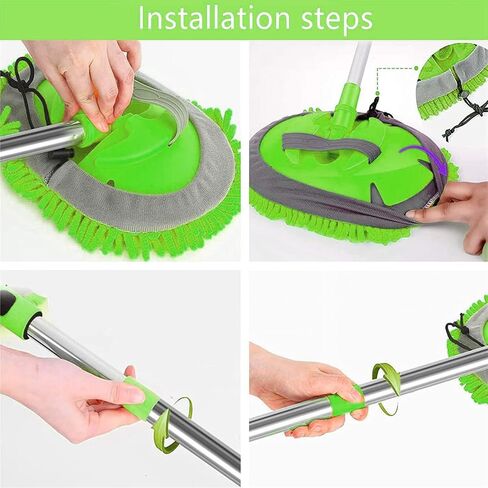 Installation steps