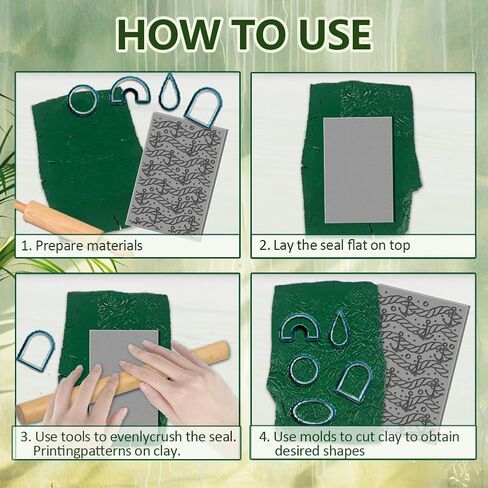 HOW TO USE

1. Prepare materials

2. Lay the seal flat on top

3. Use tools to evenlycrush the seal. Printingpatterns on clay.

4. Use molds to cut clay to obtain desired shapes