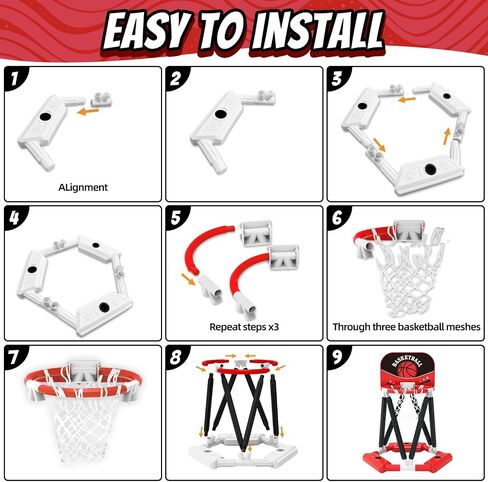 EASY TO INSTALL

1

ALignment

2

3

4

5

Repeat steps x3

6

Through three basketball meshes

7

8

9

BASKETBALL