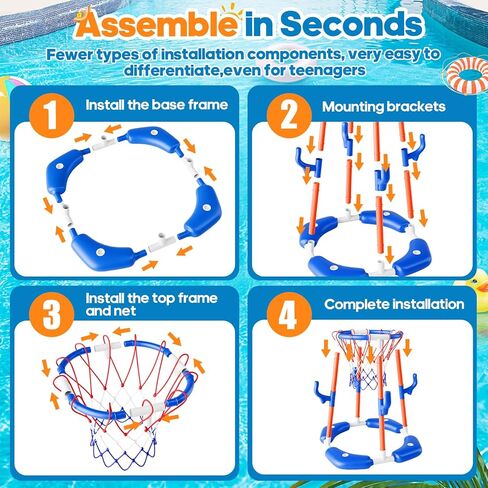 Assemble in Seconds

Fewer types of installation components, very easy to differentiate,even for teenagers

1 Install the base frame

2 Mounting brackets

3 Install the top frame and net

4 Complete installation