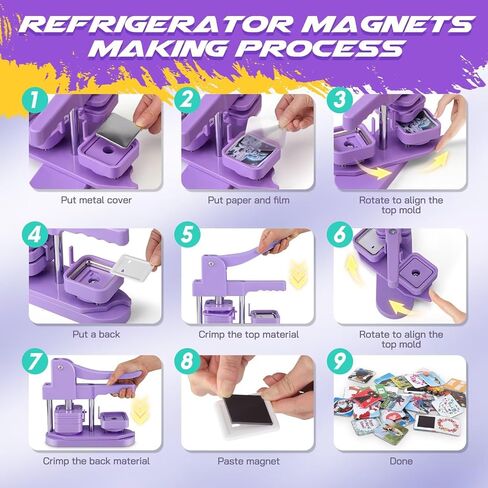 REFRIGERATOR MAGNETS MAKING PROCESS

1
Put metal cover

2
Put paper and film

3
Rotate to align the top mold

4
Put a back

5
Crimp the top material

6
Rotate to align the top mold

7
Crimp the back material

8
Paste magnet

9
Done