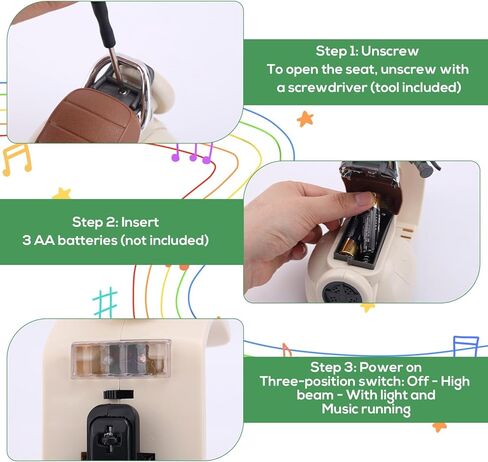 Step 1: Unscrew
To open the seat, unscrew with a screwdriver (tool included)

Step 2: Insert
3 AA batteries (not included)

Step 3: Power on
Three-position switch: Off - High beam - With light and Music running