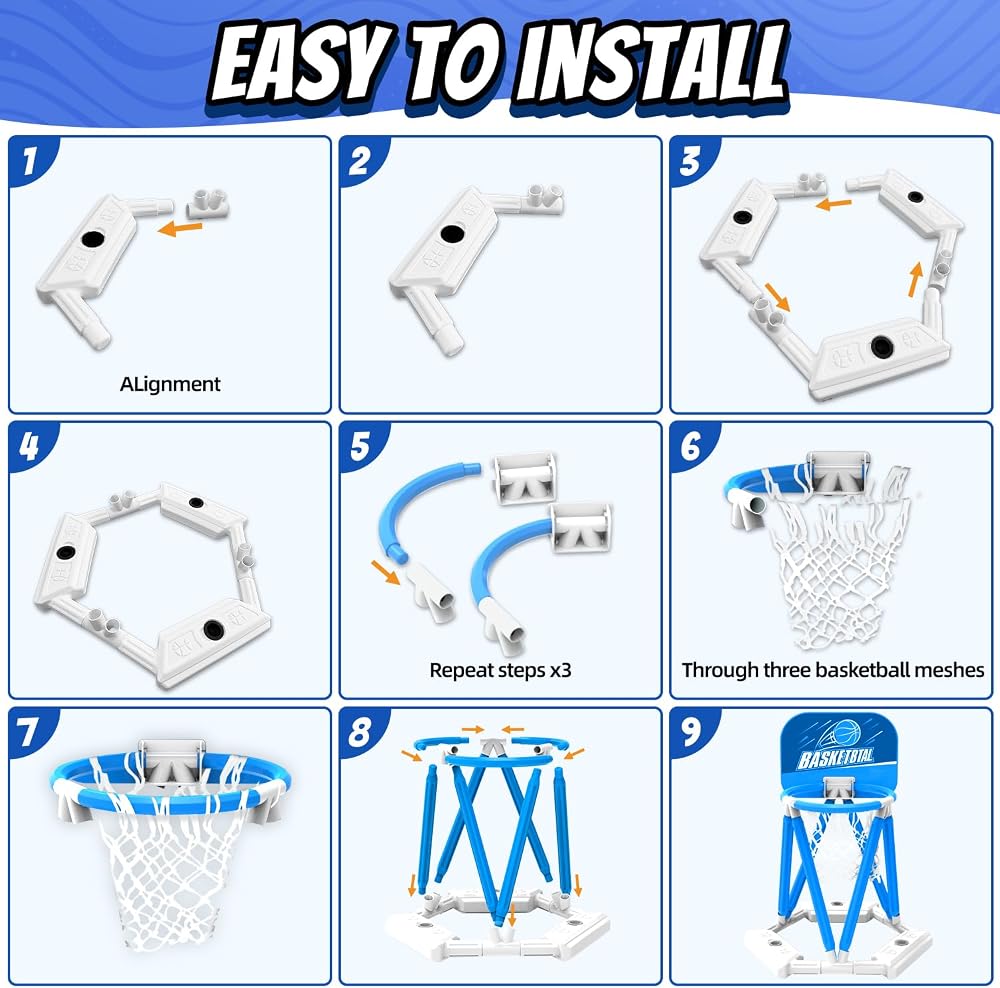 EASY TO INSTALL

1

ALignment

2

3

4

5

Repeat steps x3

6

Through three basketball meshes

7

8

9

BASKETBALL