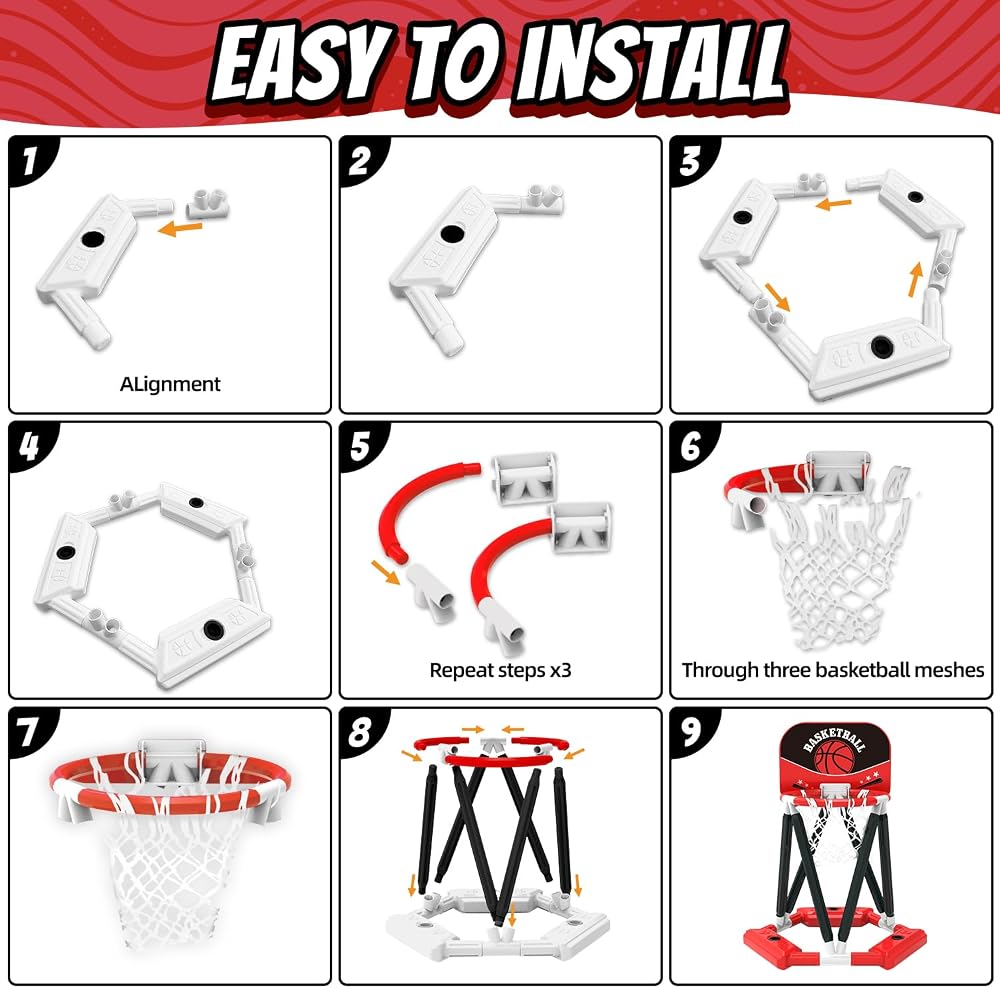 EASY TO INSTALL

1

ALignment

2

3

4

5

Repeat steps x3

6

Through three basketball meshes

7

8

9

BASKETBALL