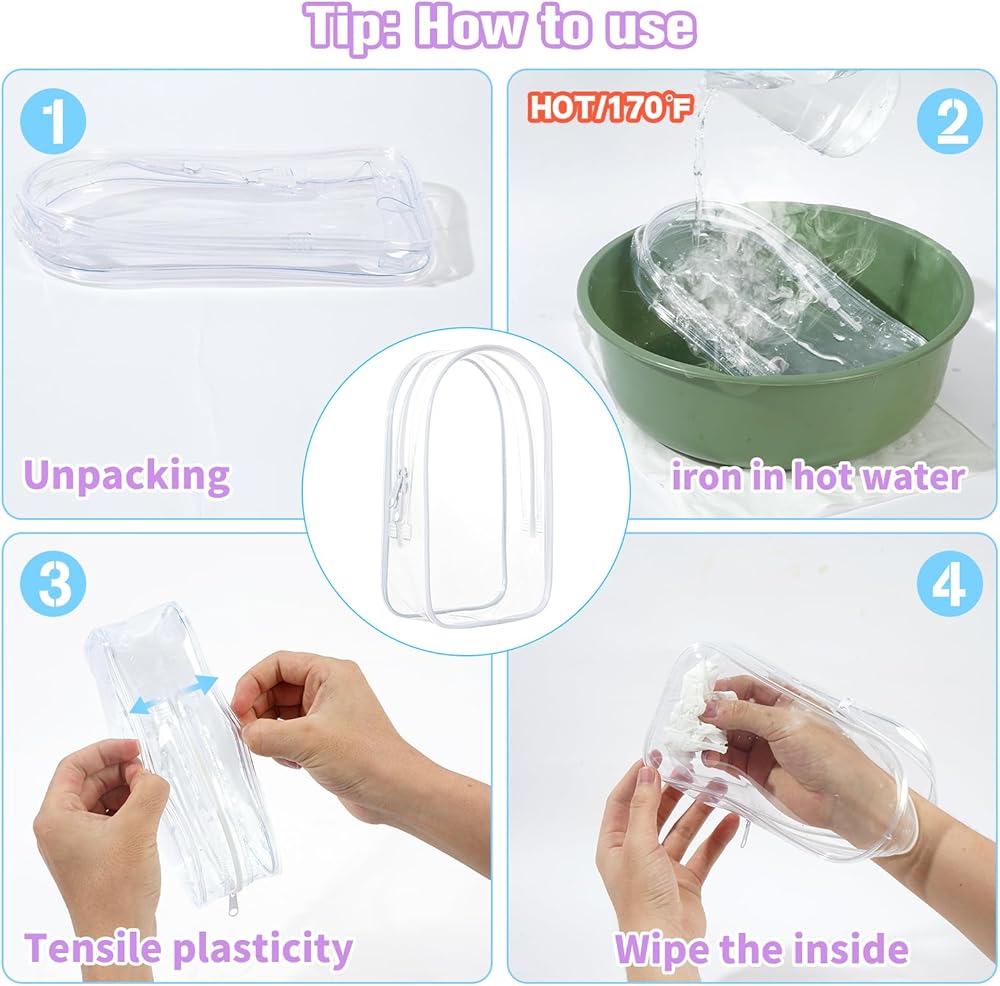 Tip: How to use

1

Unpacking

HOT/170°F

2

iron in hot water

3

Tensile plasticity

4

Wipe the inside