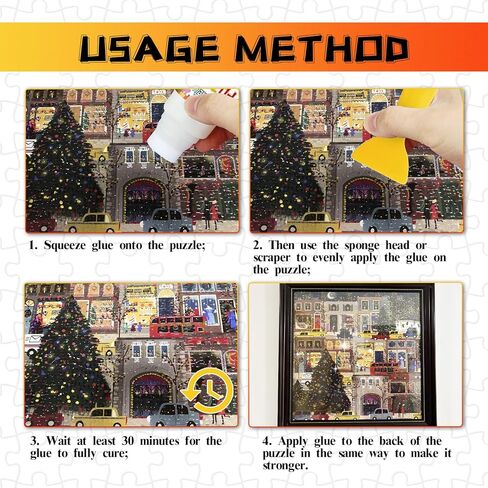 USAGE METHOD

1. Squeeze glue onto the puzzle;

2. Then use the sponge head or scraper to evenly apply the glue on the puzzle;

3. Wait at least 30 minutes for the glue to fully cure;

4. Apply glue to the back of the puzzle in the same way to make it stronger.