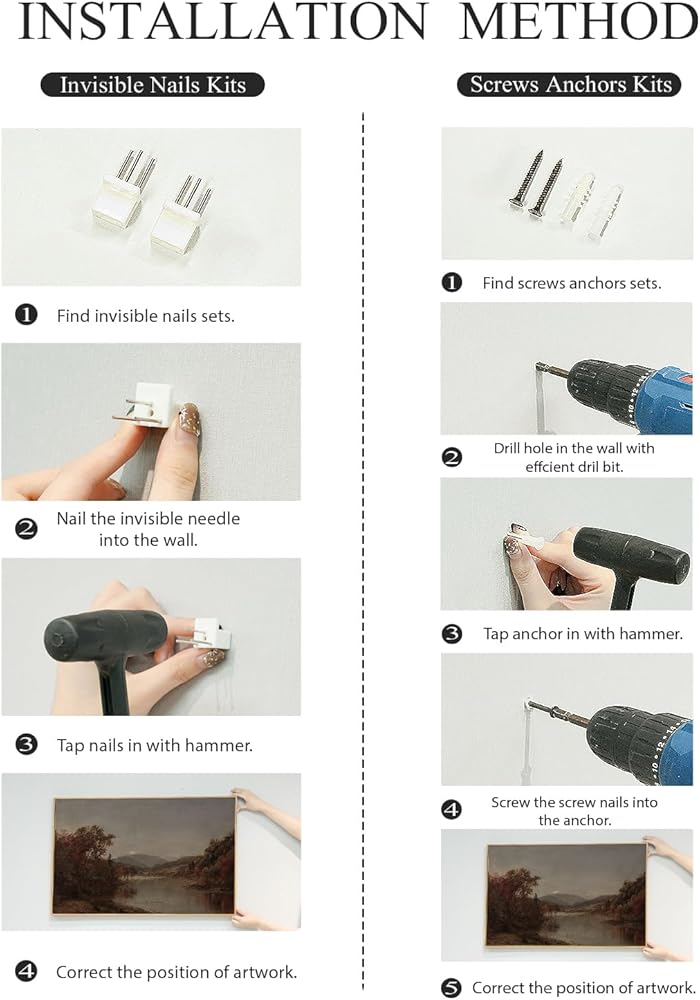 INSTALLATION METHOD

Invisible Nails Kits

❶ Find invisible nails sets.

❷ Nail the invisible needle into the wall.

❸ Tap nails in with hammer.

❹ Correct the position of artwork.

Screws Anchors Kits

❶ Find screws anchors sets.

❷ Drill hole in the wall with effcient dril bit.

❸ Tap anchor in with hammer.

❹ Screw the screw nails into the anchor.

❺ Correct the position of artwork.