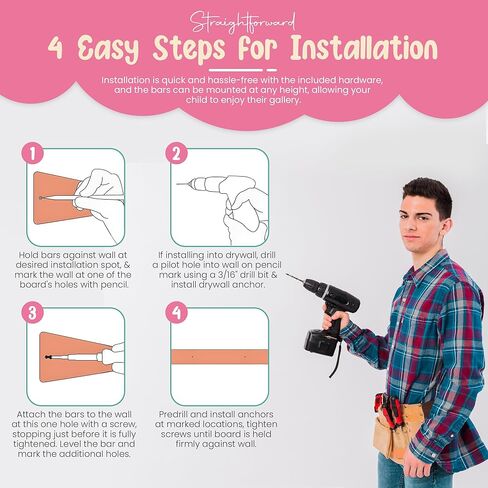 Straightforward

4 Easy Steps for Installation

Installation is quick and hassle-free with the included hardware, and the bars can be mounted at any height, allowing your child to enjoy their gallery.

1

Hold bars against wall at desired installation spot, & mark the wall at one of the board's holes with pencil.

2

If installing into drywall, drill a pilot hole into wall on pencil mark using a 3/16" drill bit & install drywall anchor.

3

Attach the bars to the wall at this one hole with a screw, stopping just before it is fully tightened. Level the bar and mark the additional holes.

4

Predrill and install anchors at marked locations, tighten screws until board is held firmly against wall.