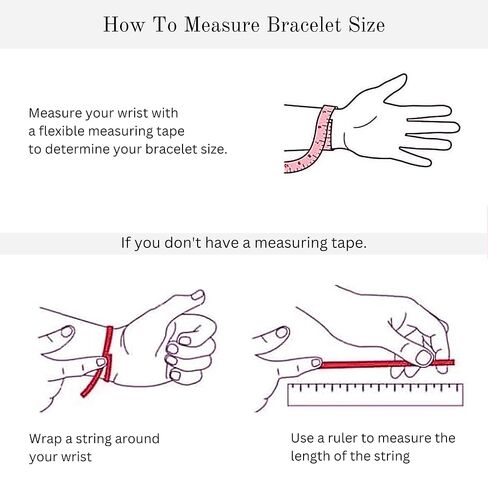 How To Measure Bracelet Size

Measure your wrist with a flexible measuring tape to determine your bracelet size.

If you don't have a measuring tape.

Wrap a string around your wrist

Use a ruler to measure the length of the string