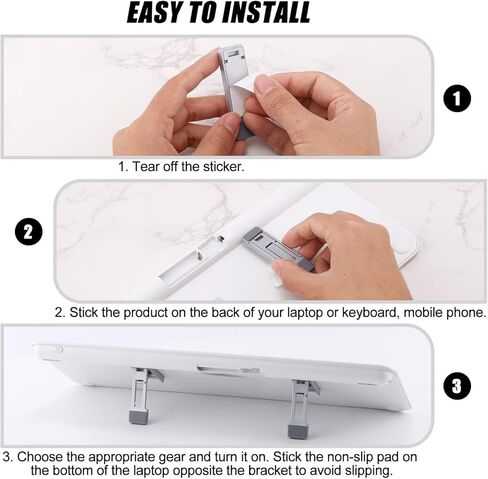 EASY TO INSTALL

1

1. Tear off the sticker.

2

2. Stick the product on the back of your laptop or keyboard, mobile phone.

3

3. Choose the appropriate gear and turn it on. Stick the non-slip pad on the bottom of the laptop opposite the bracket to avoid slipping.