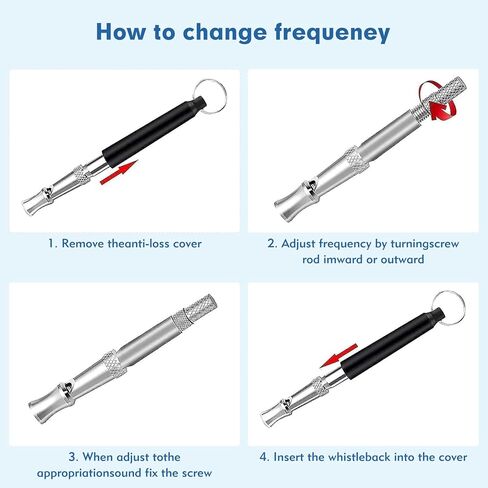 How to change frequeney

1. Remove theanti-loss cover

2. Adjust frequency by turningscrew rod imward or outward

3. When adjust tothe appropriationsound fix the screw

4. Insert the whistleback into the cover