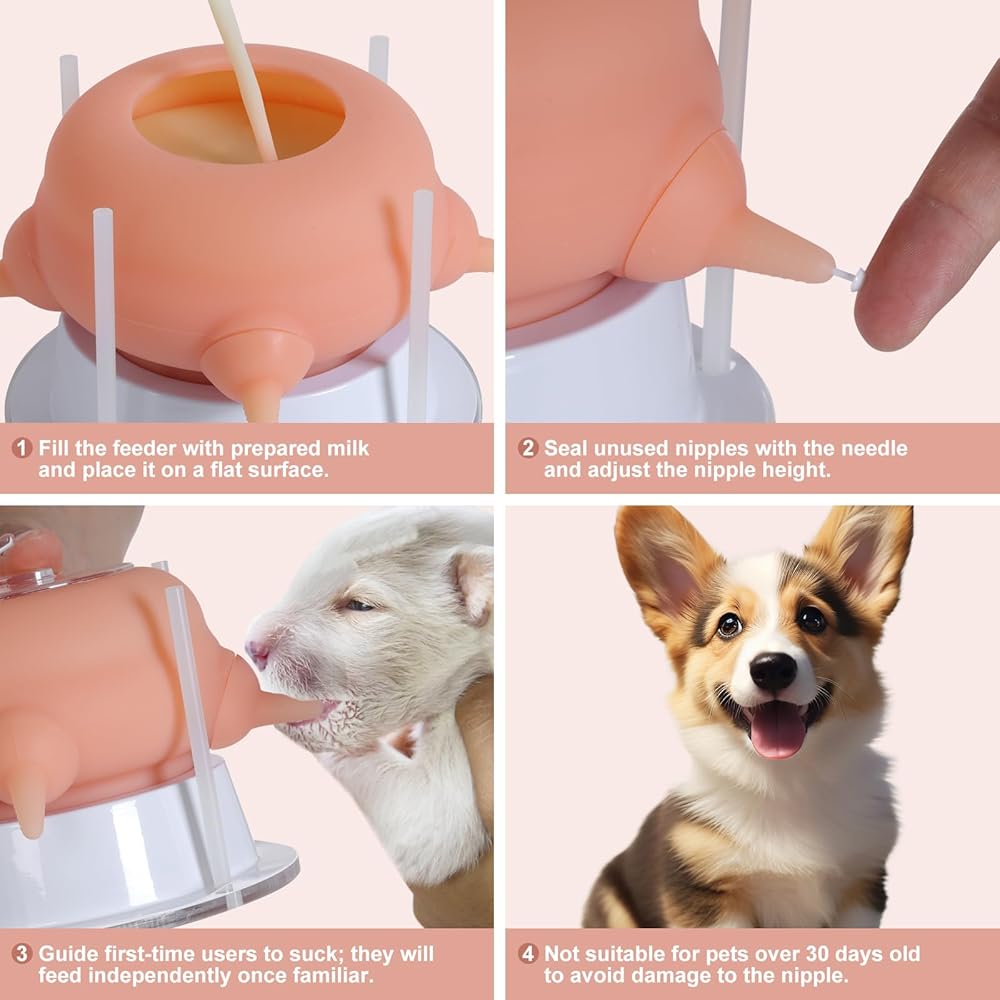 1 Fill the feeder with prepared milk and place it on a flat surface.

2 Seal unused nipples with the needle and adjust the nipple height.

3 Guide first-time users to suck; they will feed independently once familiar.

4 Not suitable for pets over 30 days old to avoid damage to the nipple.