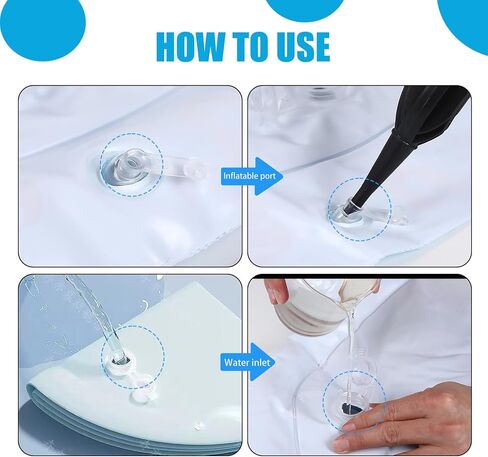 HOW TO USE

Inflatable port

Water inlet