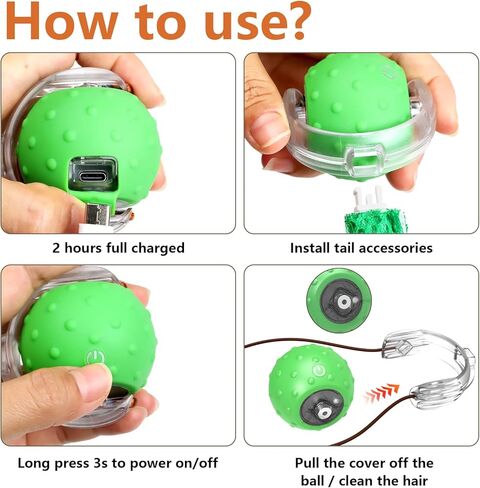 How to use?

2 hours full charged

Install tail accessories

Long press 3s to power on/off

Pull the cover off the ball / clean the hair