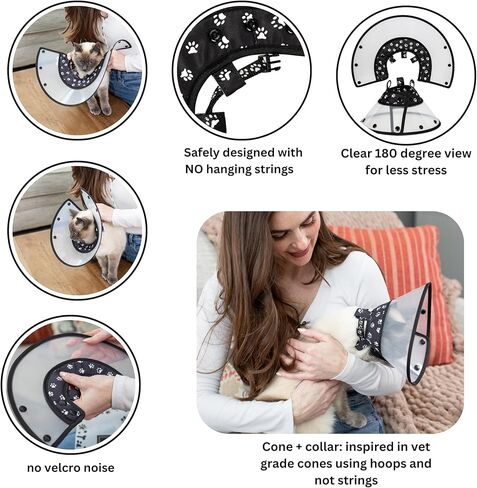 Safely designed with NO hanging strings

Clear 180 degree view for less stress

no velcro noise

Cone + collar: inspired in vet grade cones using hoops and not strings