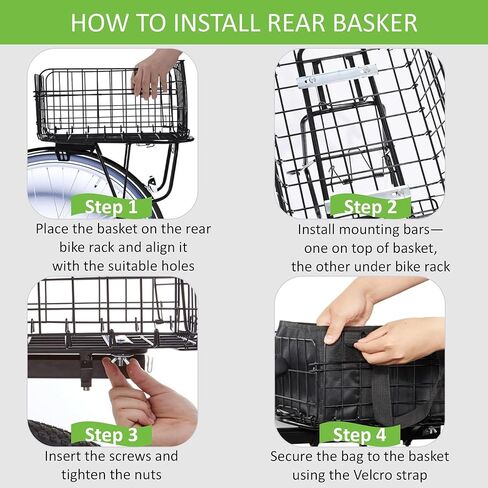 HOW TO INSTALL REAR BASKER

Step 1
Place the basket on the rear bike rack and align it with the suitable holes

Step 2
Install mounting bars— one on top of basket, the other under bike rack

Step 3
Insert the screws and tighten the nuts

Step 4
Secure the bag to the basket using the Velcro strap