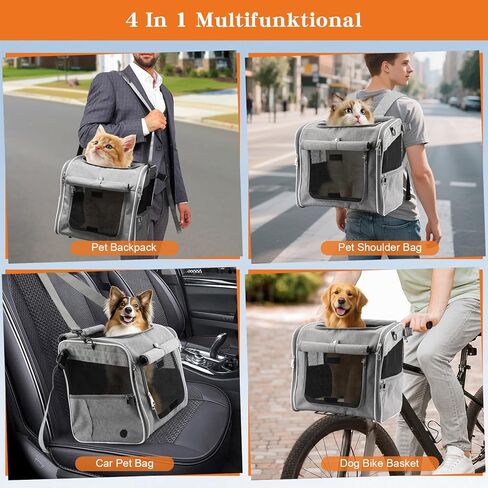 4 In 1 Multifunktional

Pet Backpack

Pet Shoulder Bag

Car Pet Bag

Dog Bike Basket