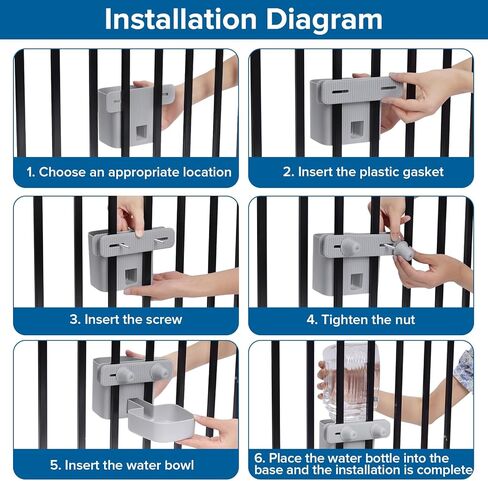 Installation Diagram

1. Choose an appropriate location

2. Insert the plastic gasket

3. Insert the screw

4. Tighten the nut

5. Insert the water bowl

6. Place the water bottle into the base and the installation is complete