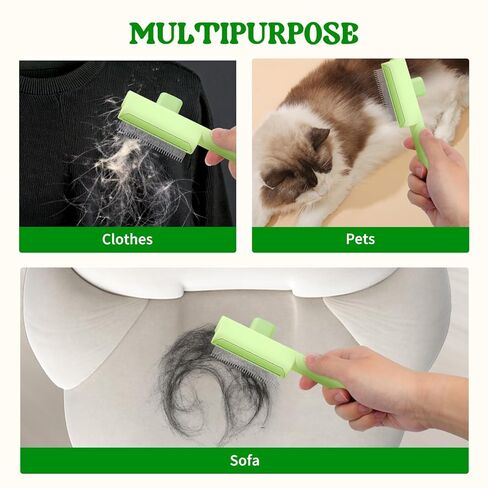 MULTIPURPOSE

Clothes

Pets

Sofa