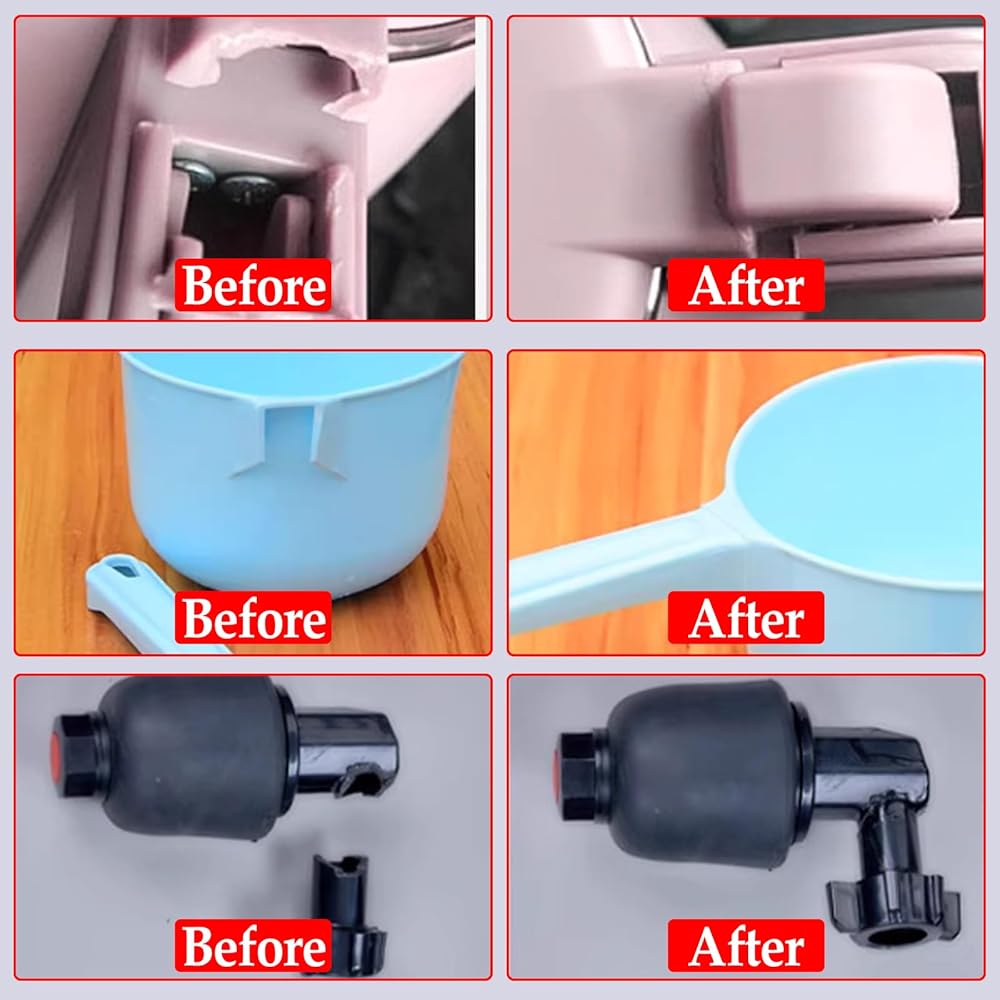 Before

After

Before

After

Before

After