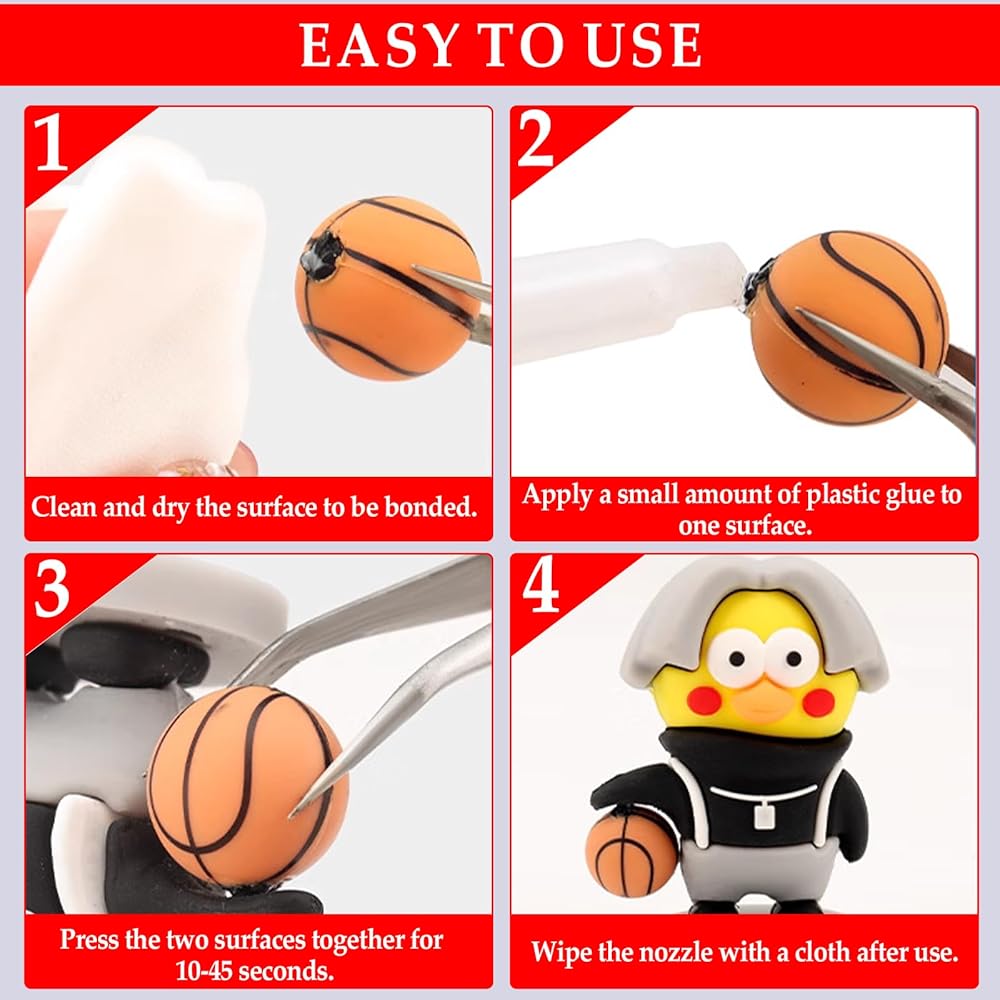 EASY TO USE

1

Clean and dry the surface to be bonded.

2

Apply a small amount of plastic glue to one surface.

3

Press the two surfaces together for 10-45 seconds.

4

Wipe the nozzle with a cloth after use.