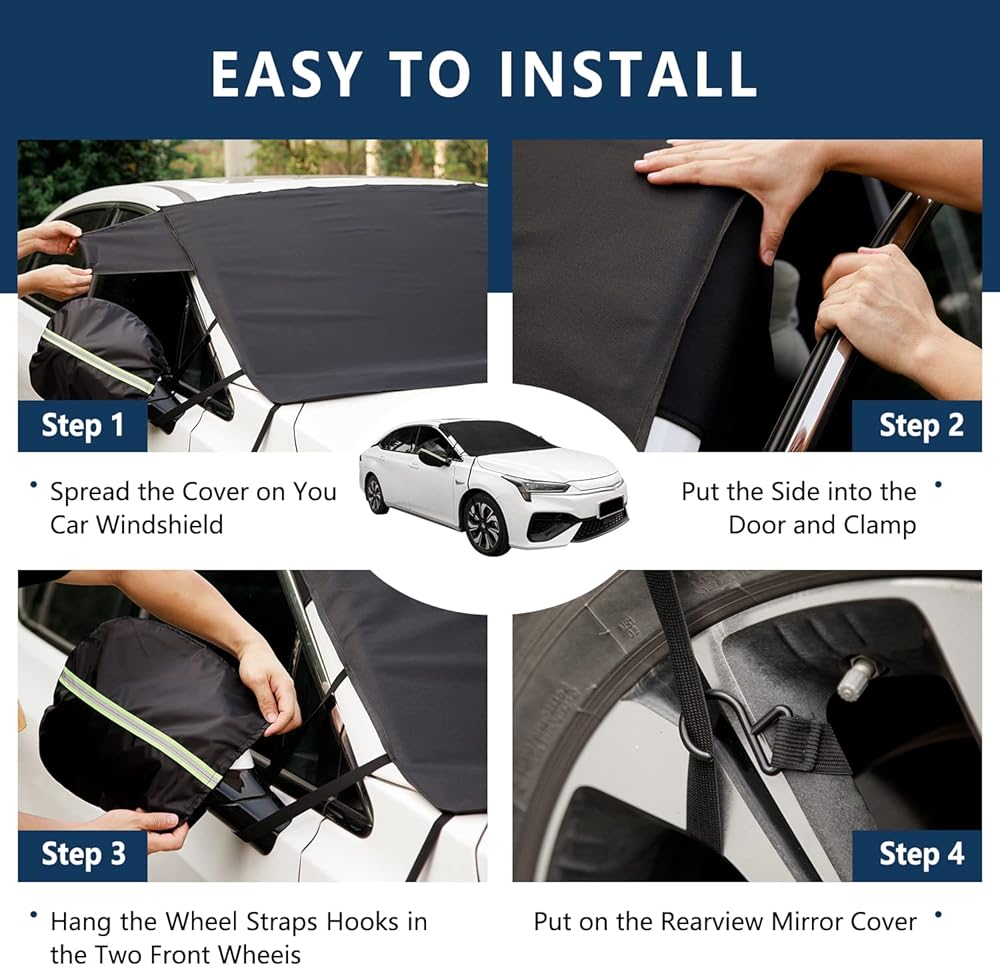 EASY TO INSTALL

Step 1

• Spread the Cover on You Car Windshield

Step 2

Put the Side into the Door and Clamp •

Step 3

• Hang the Wheel Straps Hooks in the Two Front Wheeis

Step 4

Put on the Rearview Mirror Cover •