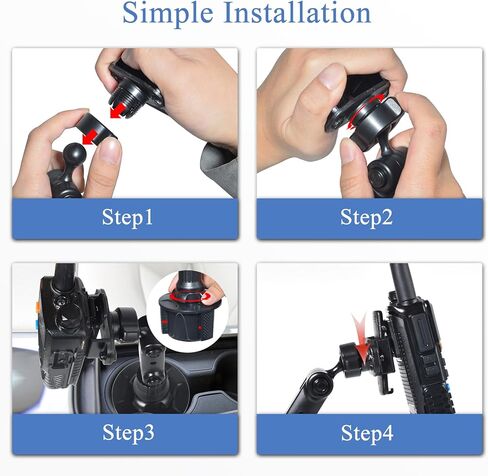 Simple Installation

Step1

Step2

Step3

Step4