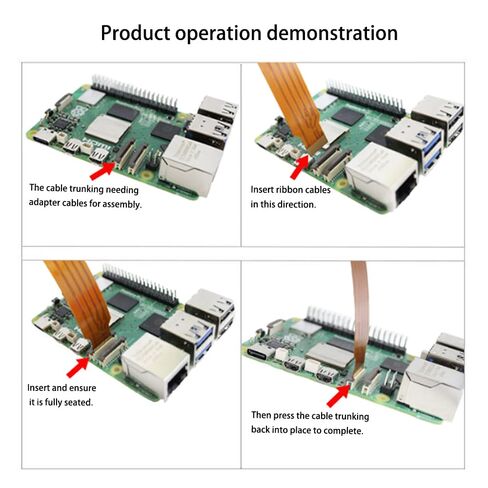 Product operation demonstration

The cable trunking needing adapter cables for assembly.

Insert ribbon cables in this direction.

Insert and ensure it is fully seated.

Then press the cable trunking back into place to complete.