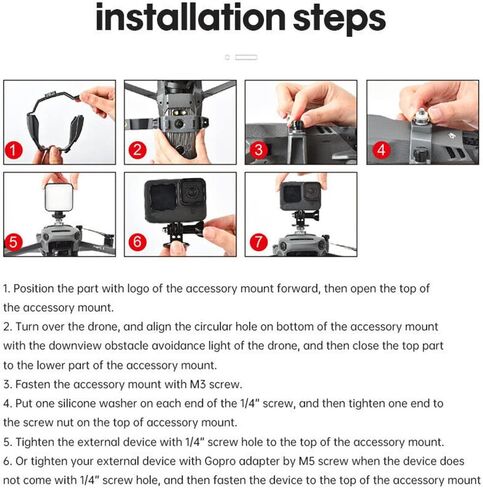 installation steps

1

2

3

4

5

6

7

1. Position the part with logo of the accessory mount forward, then open the top of the accessory mount.
2. Turn over the drone, and align the circular hole on bottom of the accessory mount with the downview obstacle avoidance light of the drone, and then close the top part to the lower part of the accessory mount.
3. Fasten the accessory mount with M3 screw.
4. Put one silicone washer on each end of the 1/4" screw, and then tighten one end to the screw nut on the top of accessory mount.
5. Tighten the external device with 1/4" screw hole to the top of the accessory mount.
6. Or tighten your external device with Gopro adapter by M5 screw when the device does not come with 1/4" screw hole, and then fasten the device to the top of the accessory mount