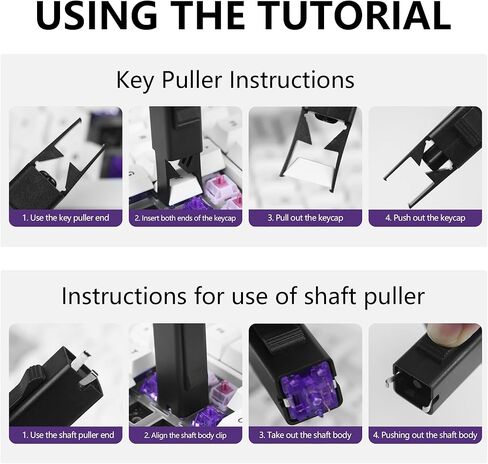 USING THE TUTORIAL

Key Puller Instructions

1. Use the key puller end

2. Insert both ends of the keycap

3. Pull out the keycap

4. Push out the keycap

Instructions for use of shaft puller

1. Use the shaft puller end

2. Align the shaft body clip

3. Take out the shaft body

4. Pushing out the shaft body