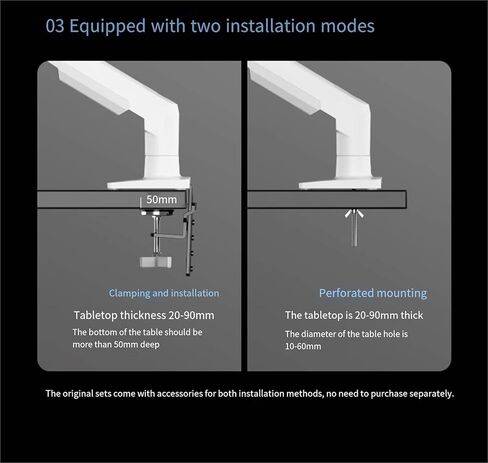 03 Equipped with two installation modes

50mm

Clamping and installation

Tabletop thickness 20-90mm

The bottom of the table should be more than 50mm deep

Perforated mounting

The tabletop is 20-90mm thick

The diameter of the table hole is 10-60mm

The original sets come with accessories for both installation methods, no need to purchase separately.