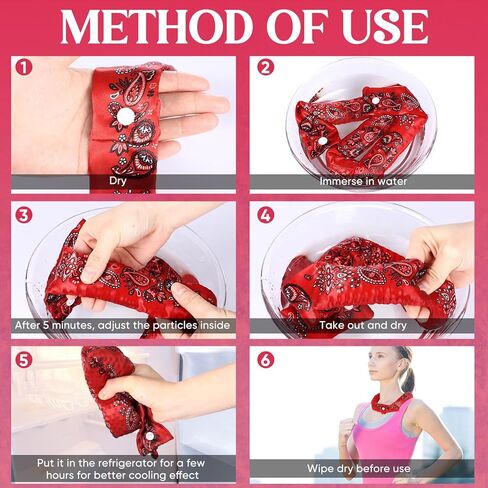 METHOD OF USE

1
Dry

2
Immerse in water

3
After 5 minutes, adjust the particles inside

4
Take out and dry

5
Put it in the refrigerator for a few hours for better cooling effect

6
Wipe dry before use