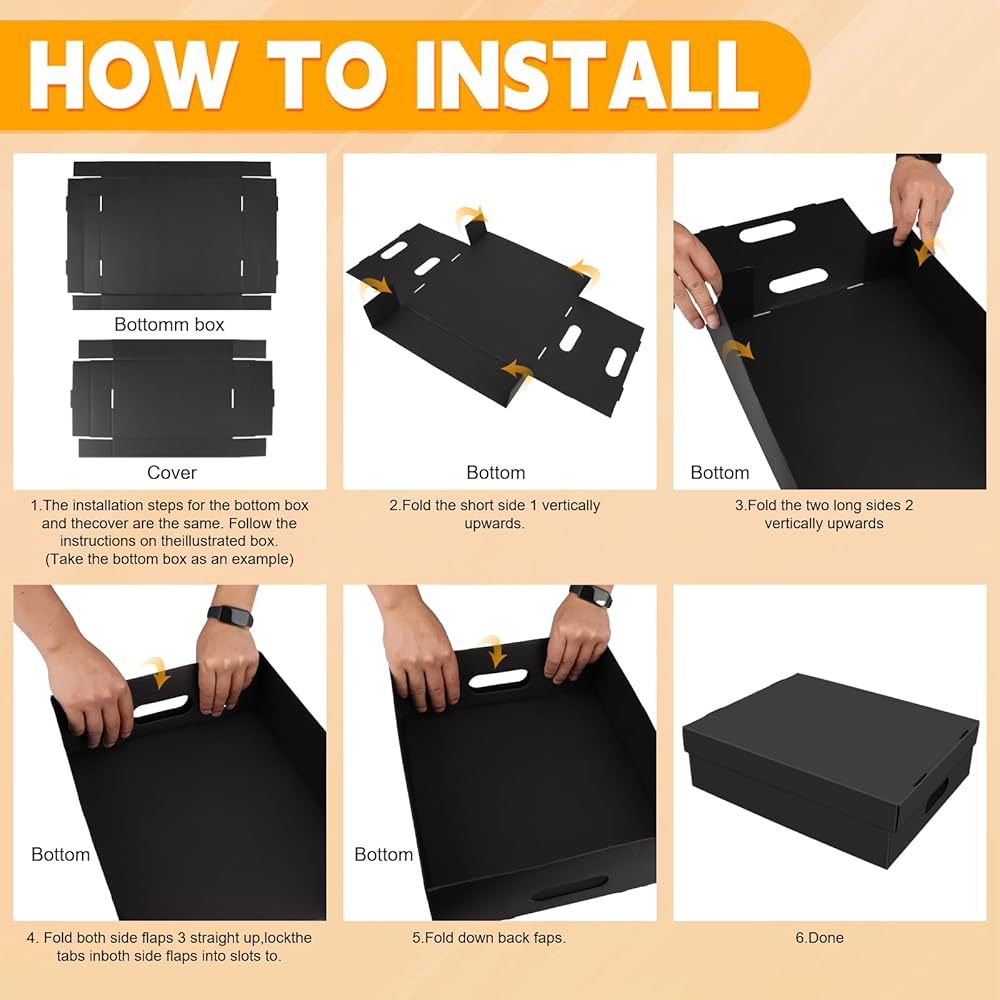 HOW TO INSTALL

Bottomm box

Cover

1.The installation steps for the bottom box and thecover are the same. Follow the instructions on theillustrated box. (Take the bottom box as an example)

Bottom

2.Fold the short side 1 vertically upwards.

Bottom

3.Fold the two long sides 2 vertically upwards

Bottom

4. Fold both side flaps 3 straight up,lockthe tabs inboth side flaps into slots to.

Bottom

5.Fold down back faps.

6.Done