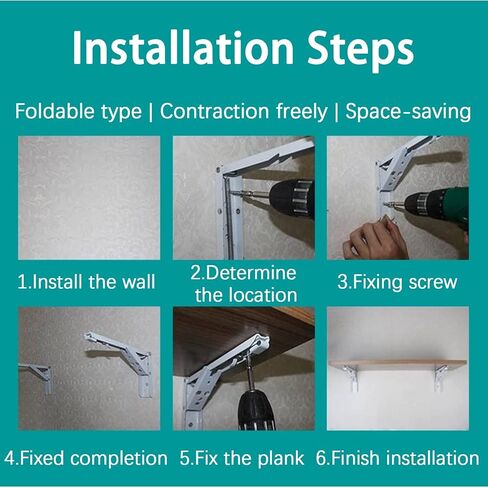 Installation Steps

Foldable type | Contraction freely | Space-saving

1.Install the wall

2.Determine the location

3.Fixing screw

4.Fixed completion

5.Fix the plank

6.Finish installation