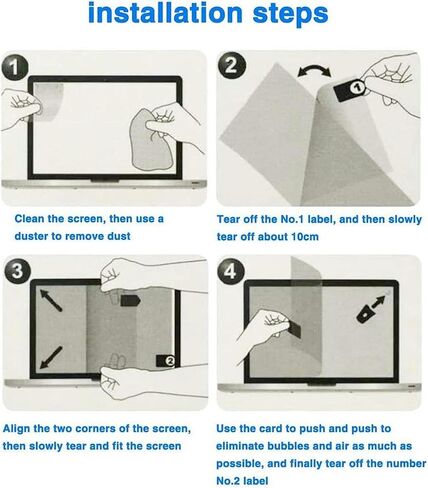 installation steps

1

Clean the screen, then use a duster to remove dust

2

1

Tear off the No.1 label, and then slowly tear off about 10cm

3

2

Align the two corners of the screen, then slowly tear and fit the screen

4

Use the card to push and push to eliminate bubbles and air as much as possible, and finally tear off the number No.2 label