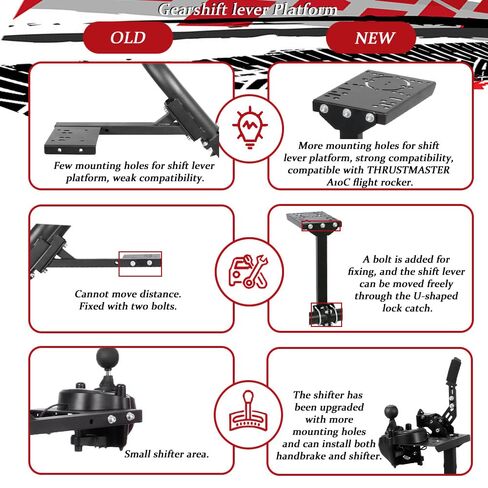 Gearshift lever Platform

OLD

NEW

Few mounting holes for shift lever platform, weak compatibility.

More mounting holes for shift lever platform, strong compatibility, compatible with THRUSTMASTER A10C flight rocker.

Cannot move distance. Fixed with two bolts.

A bolt is added for fixing, and the shift lever can be moved freely through the U-shaped lock catch.

Small shifter area.

The shifter has been upgraded with more mounting holes and can install both handbrake and shifter.