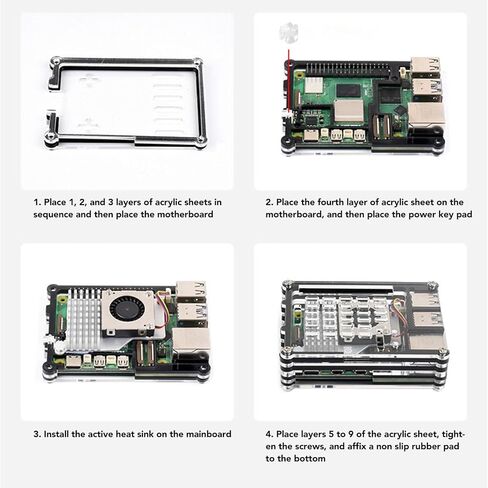 1. Place 1, 2, and 3 layers of acrylic sheets in sequence and then place the motherboard

2. Place the fourth layer of acrylic sheet on the motherboard, and then place the power key pad

3. Install the active heat sink on the mainboard

4. Place layers 5 to 9 of the acrylic sheet, tighten the screws, and affix a non slip rubber pad to the bottom