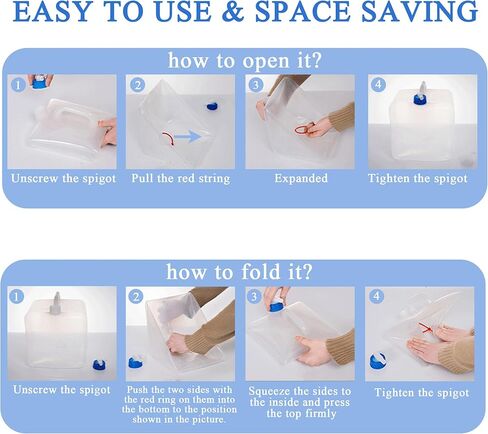 EASY TO USE & SPACE SAVING

how to open it?

1
Unscrew the spigot

2
Pull the red string

3
Expanded

4
Tighten the spigot

how to fold it?

1
Unscrew the spigot

2
Push the two sides with the red ring on them into the bottom to the position shown in the picture.

3
Squeeze the sides to the inside and press the top firmly

4
Tighten the spigot