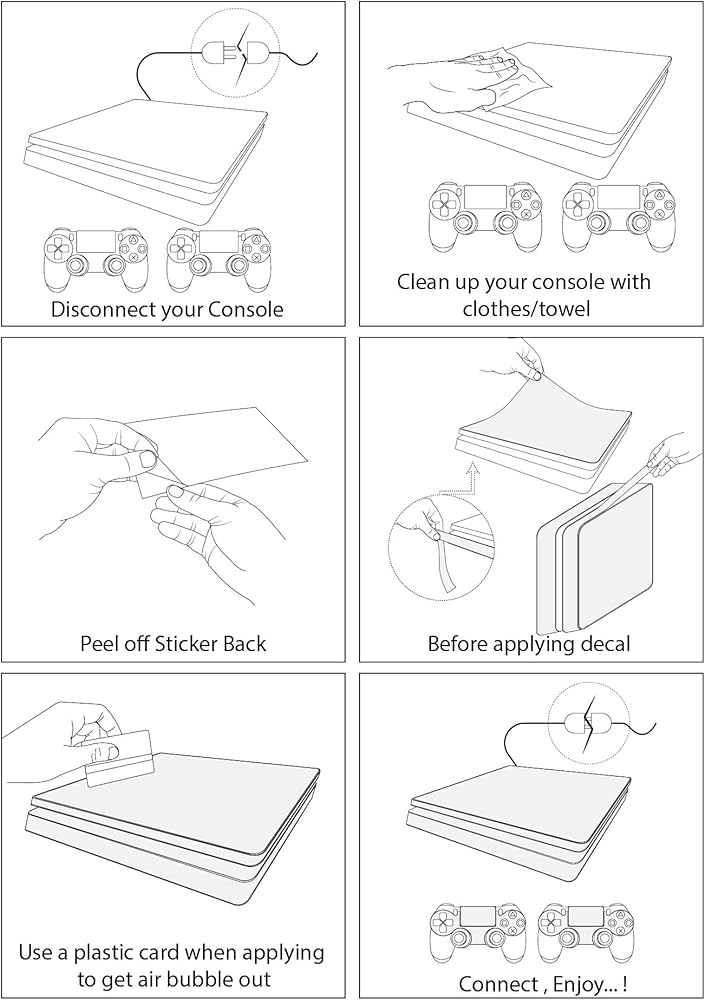 Disconnect your Console

Clean up your console with clothes/towel

Peel off Sticker Back

Before applying decal

Use a plastic card when applying to get air bubble out

Connect , Enjoy... !